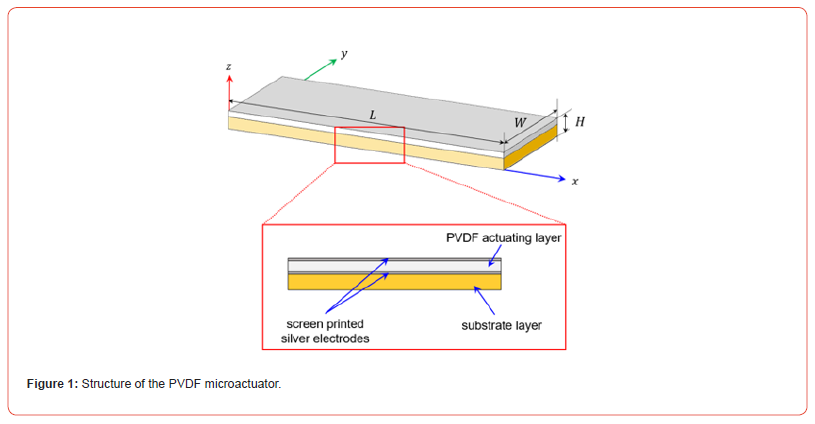 $z$

$y$

$L$

$W$

$H$

$x$

PVDF actuating layer

screen printed silver electrodes

substrate layer

**Figure 1:** Structure of the PVDF microactuator.