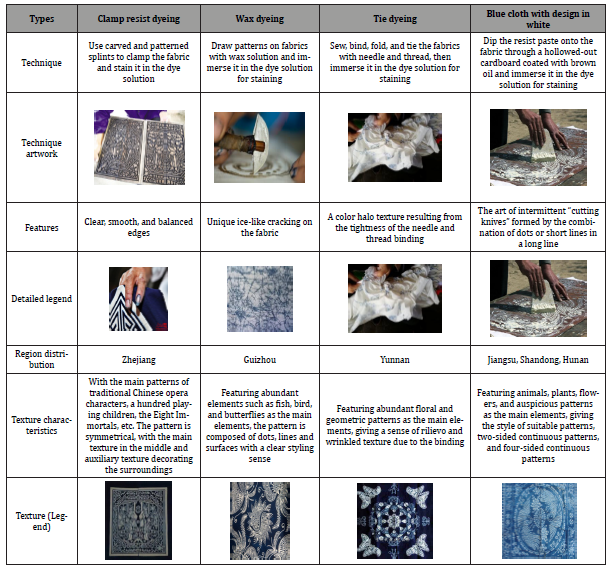 | Types | Clamp resist dyeing | Wax dyeing | Tie dyeing | Blue cloth with design in white |
|---|---|---|---|---|
| Technique | Use carved and patterned splints to clamp the fabric and stain it in the dye solution | Draw patterns on fabrics with wax solution and immerse it in the dye solution for staining | Sew, bind, fold, and tie the fabrics with needle and thread, then immerse it in the dye solution for staining | Dip the resist paste onto the fabric through a hollowed-out cardboard coated with brown oil and immerse it in the dye solution for staining |
| Technique artwork | | | | |
| Features | Clear, smooth, and balanced edges | Unique ice-like cracking on the fabric | A color halo texture resulting from the tightness of the needle and thread binding | The art of intermittent "cutting knives" formed by the combination of dots or short lines in a long line |
| Detailed legend | | | | |
| Region distribution | Zhejiang | Guizhou | Yunnan | Jiangsu, Shandong, Hunan |
| Texture characteristics | With the main patterns of traditional Chinese opera characters, a hundred playing children, the Eight Immortals, etc. The pattern is symmetrical, with the main texture in the middle and auxiliary texture decorating the surroundings | Featuring abundant elements such as fish, bird, and butterflies as the main elements, the pattern is composed of dots, lines and surfaces with a clear styling sense | Featuring abundant floral and geometric patterns as the main elements, giving a sense of rilievo and wrinkled texture due to the binding | Featuring animals, plants, flowers, and auspicious patterns as the main elements, giving the style of suitable patterns, two-sided continuous patterns, and four-sided continuous patterns |
| Texture (Legend) | | | | |